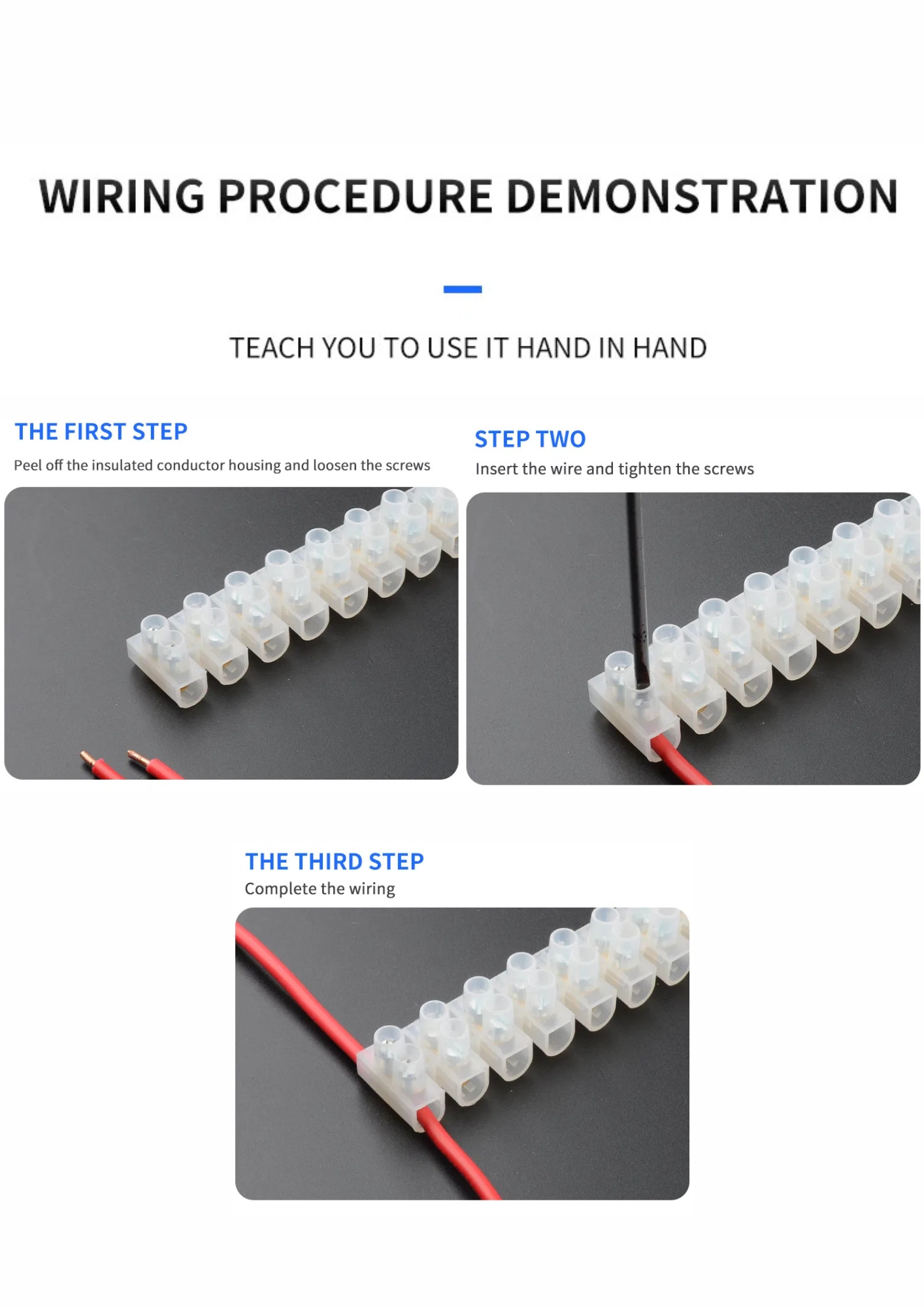 WIRING PROCEDURE DEMONSTRATION

TEACH YOU TO USE IT HAND IN HAND

THE FIRST STEP

Peel off the insulated conductor housing and loosen the screws

STEP TWO

Insert the wire and tighten the screws

THE THIRD STEP

Complete the wiring